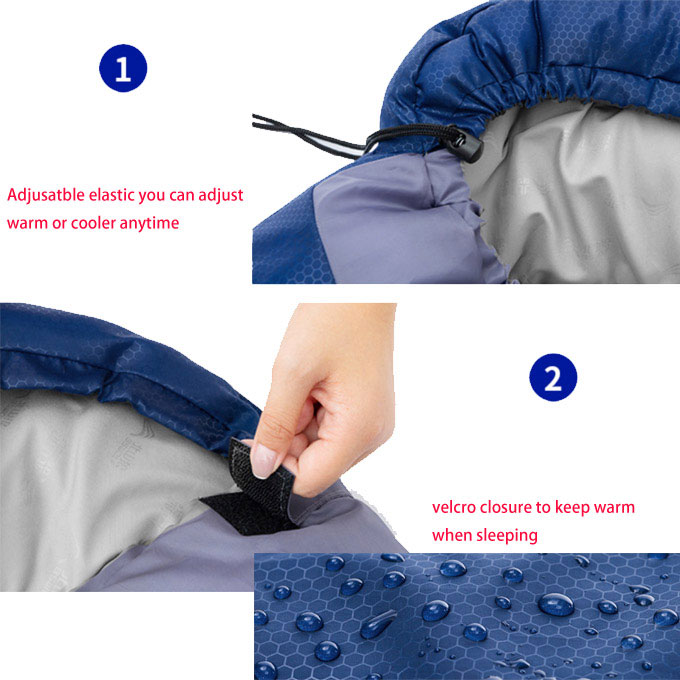 1

Adjusatble elastic you can adjust warm or cooler anytime

2

velcro closure to keep warm when sleeping